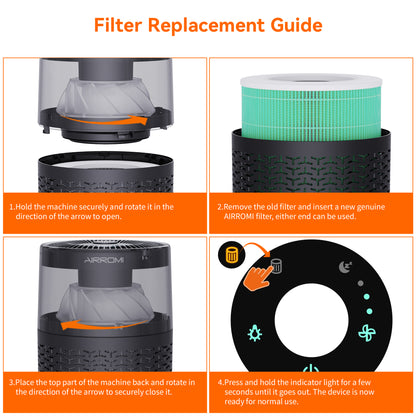 Filter Replacement Guide

1.Hold the machine securely and rotate it in the direction of the arrow to open.

2.Remove the old filter and insert a new genuine AIRROMI filter, either end can be used.

AIRROMI

3.Place the top part of the machine back and rotate in the direction of the arrow to securely close it.

4.Press and hold the indicator light for a few seconds until it goes out. The device is now ready for normal use.